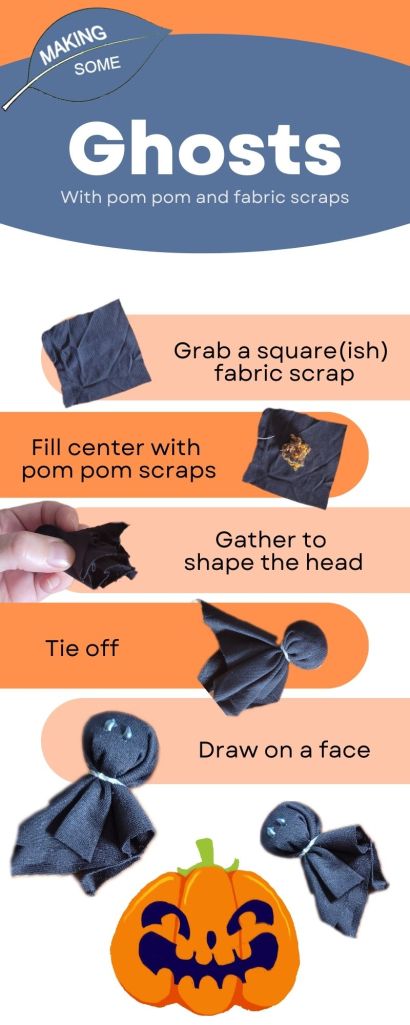 MAKING SOME

Ghosts

With pom pom and fabric scraps

Grab a square(ish) fabric scrap

Fill center with pom pom scraps

Gather to shape the head

Tie off

Draw on a face